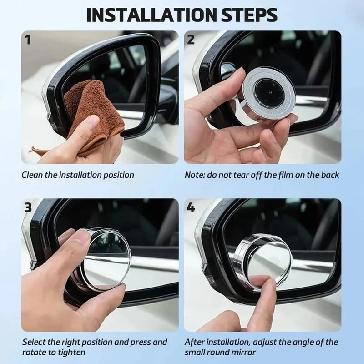 INSTALLATION STEPS

1

Clean the installation position

2

Note: do not tear off the film on the back

3

Select the right position and press and rotate to tighten

4

After installation, adjust the angle of the small round mirror